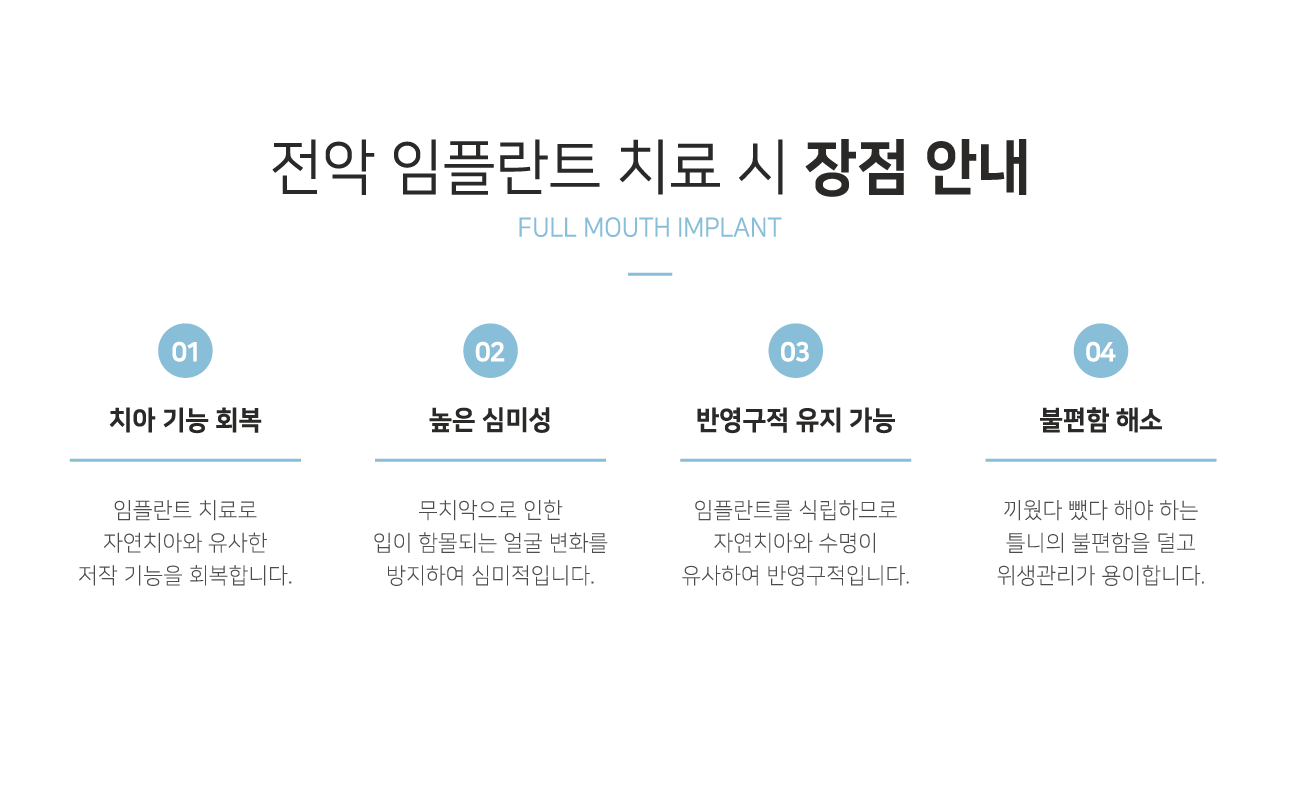 전악 임플란트 치료 시 장점 안내

FULL MOUTH IMPLANT

01

치아 기능 회복

임플란트 치료로 자연치아와 유사한 저작 기능을 회복합니다.

02

높은 심미성

무치악으로 인한 입이 함몰되는 얼굴 변화를 방지하여 심미적입니다.

03

반영구적 유지 가능

임플란트를 식립하므로 자연치아와 수명이 유사하여 반영구적입니다.

04

불편함 해소

끼웠다 뺐다 해야 하는 틀니의 불편함을 덜고 위생관리가 용이합니다.