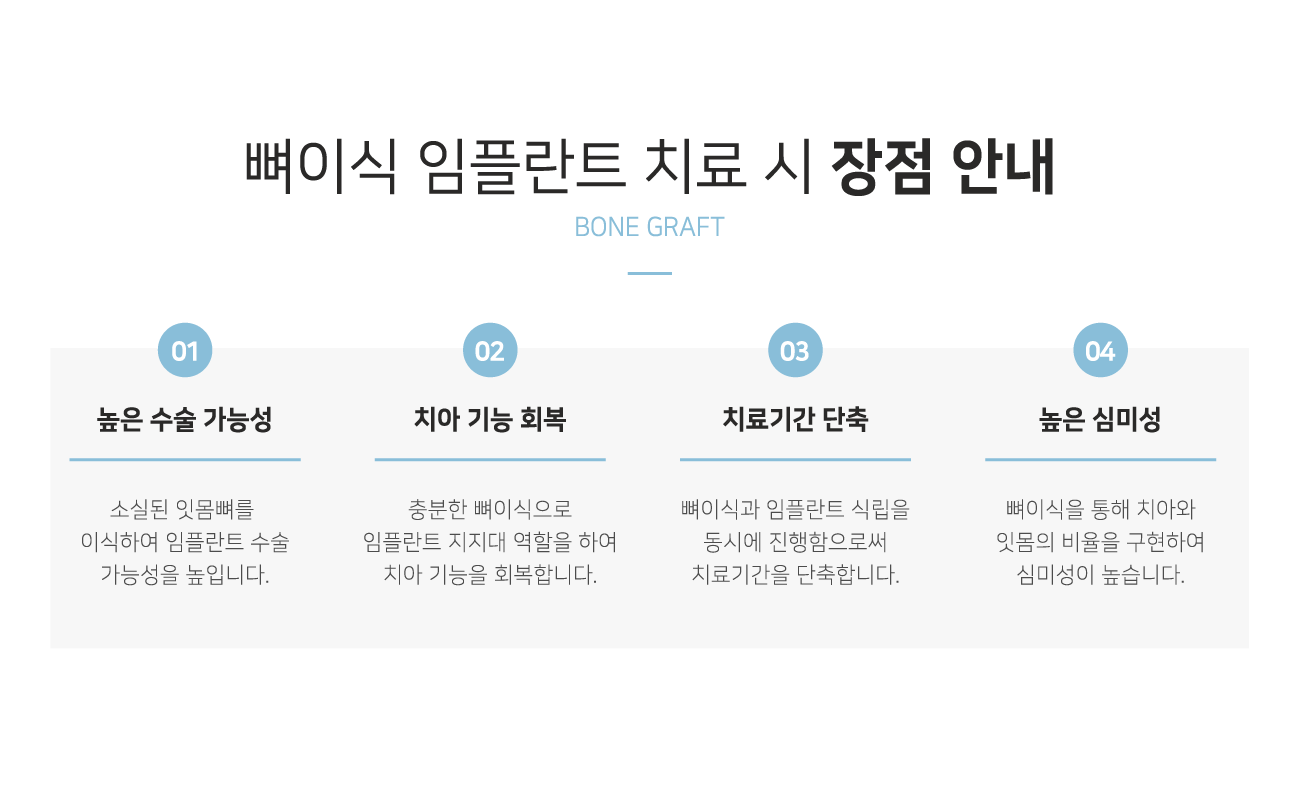 뼈이식 임플란트 치료 시 장점 안내

BONE GRAFT

01

높은 수술 가능성

소실된 잇몸뼈를 이식하여 임플란트 수술 가능성을 높입니다.

02

치아 기능 회복

충분한 뼈이식으로 임플란트 지지대 역할을 하여 치아 기능을 회복합니다.

03

치료기간 단축

뼈이식과 임플란트 식립을 동시에 진행함으로써 치료기간을 단축합니다.

04

높은 심미성

뼈이식을 통해 치아와 잇몸의 비율을 구현하여 심미성이 높습니다.