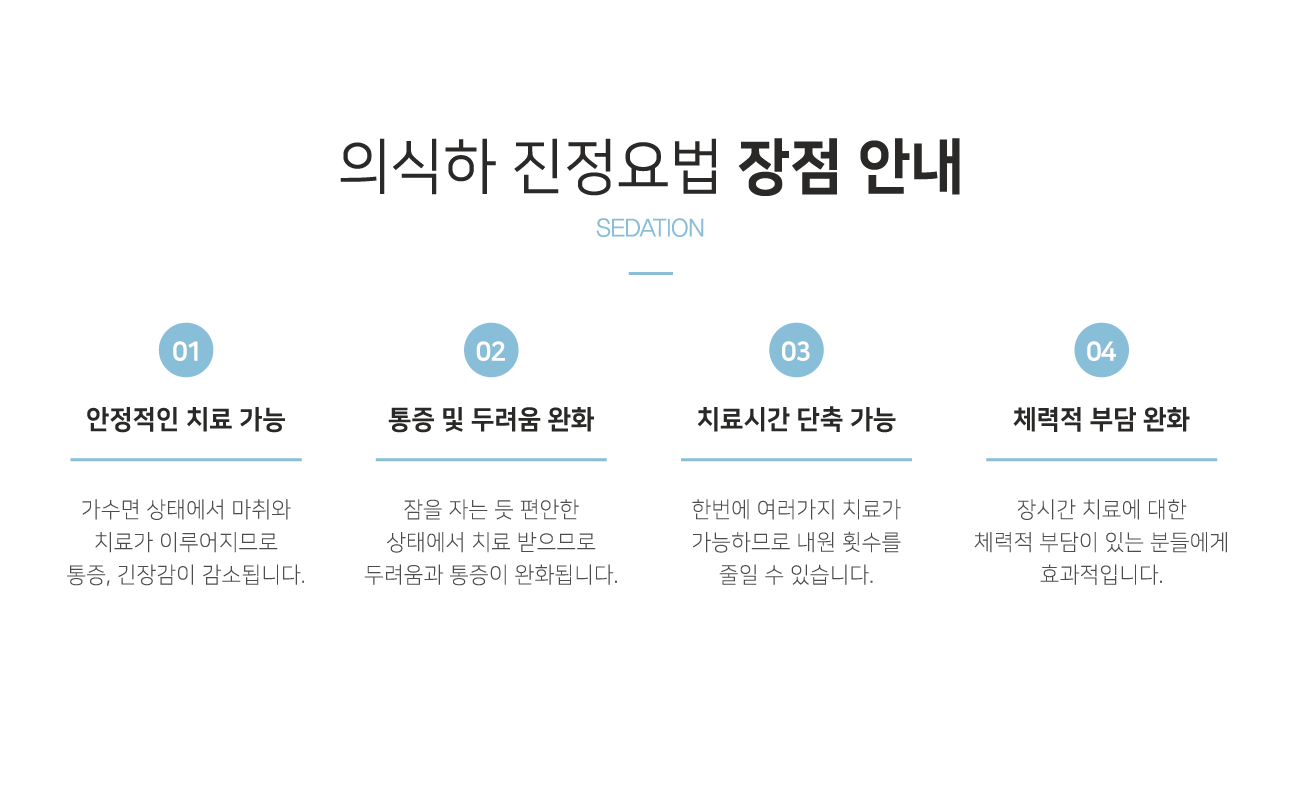 의식하 진정요법 장점 안내

SEDATION

01

안정적인 치료 가능

가수면 상태에서 마취와 치료가 이루어지므로 통증, 긴장감이 감소됩니다.

02

통증 및 두려움 완화

잠을 자는 듯 편안한 상태에서 치료 받으므로 두려움과 통증이 완화됩니다.

03

치료시간 단축 가능

한번에 여러가지 치료가 가능하므로 내원 횟수를 줄일 수 있습니다.

04

체력적 부담 완화

장시간 치료에 대한 체력적 부담이 있는 분들에게 효과적입니다.