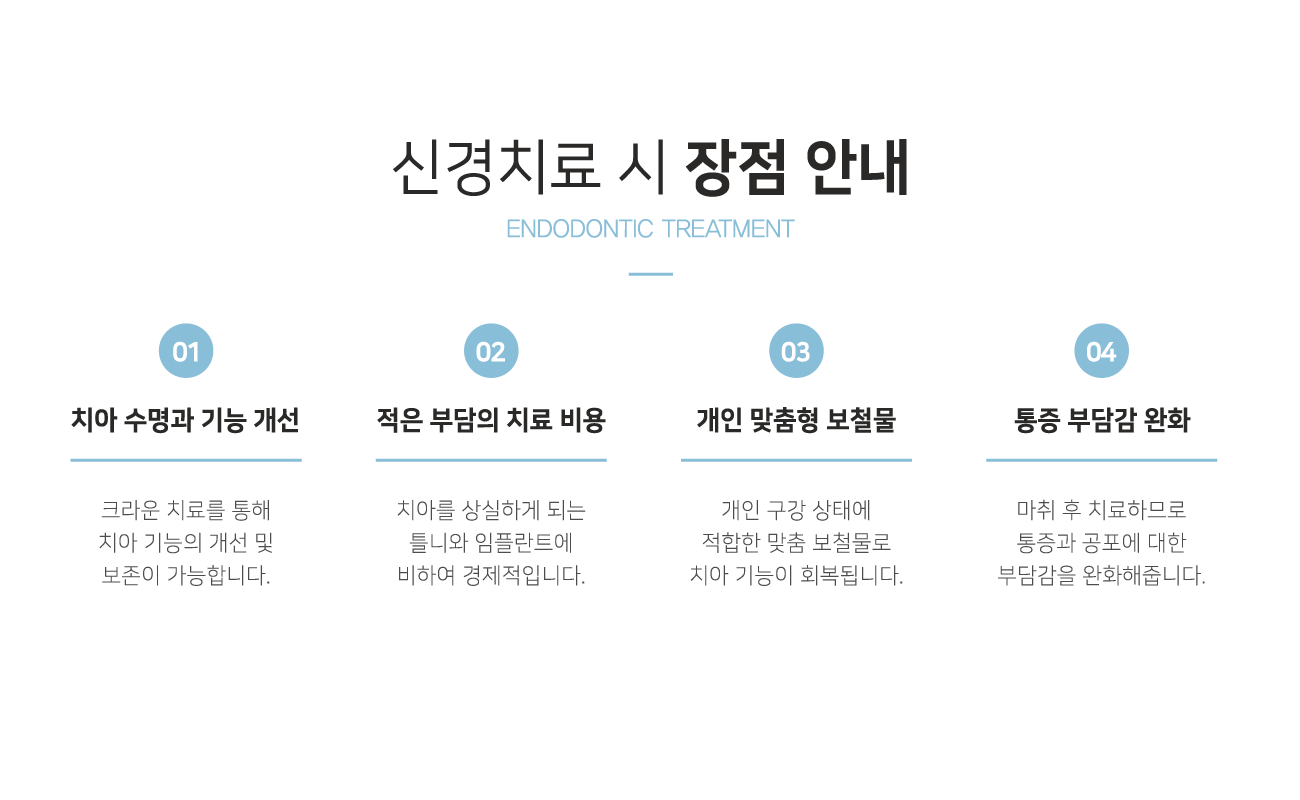 신경치료 시 장점 안내

ENDODONTIC TREATMENT

01

치아 수명과 기능 개선

크라운 치료를 통해
치아 기능의 개선 및
보존이 가능합니다.

02

적은 부담의 치료 비용

치아를 상실하게 되는
틀니와 임플란트에
비하여 경제적입니다.

03

개인 맞춤형 보철물

개인 구강 상태에
적합한 맞춤 보철물로
치아 기능이 회복됩니다.

04

통증 부담감 완화

마취 후 치료하므로
통증과 공포에 대한
부담감을 완화해줍니다.