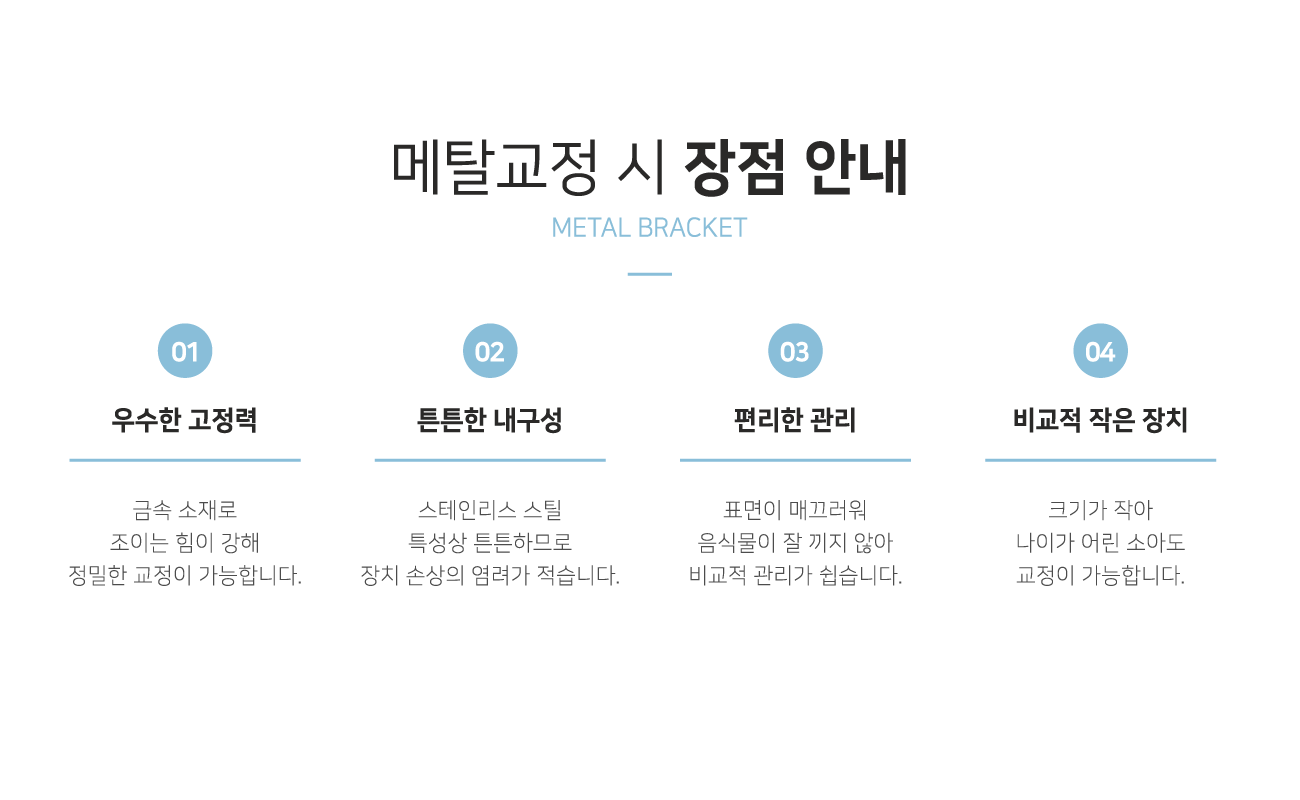 메탈교정 시 장점 안내

METAL BRACKET

01

우수한 고정력

금속 소재로
조이는 힘이 강해
정밀한 교정이 가능합니다.

02

튼튼한 내구성

스테인리스 스틸
특성상 튼튼하므로
장치 손상의 염려가 적습니다.

03

편리한 관리

표면이 매끄러워
음식물이 잘 끼지 않아
비교적 관리가 쉽습니다.

04

비교적 작은 장치

크기가 작아
나이가 어린 소아도
교정이 가능합니다.