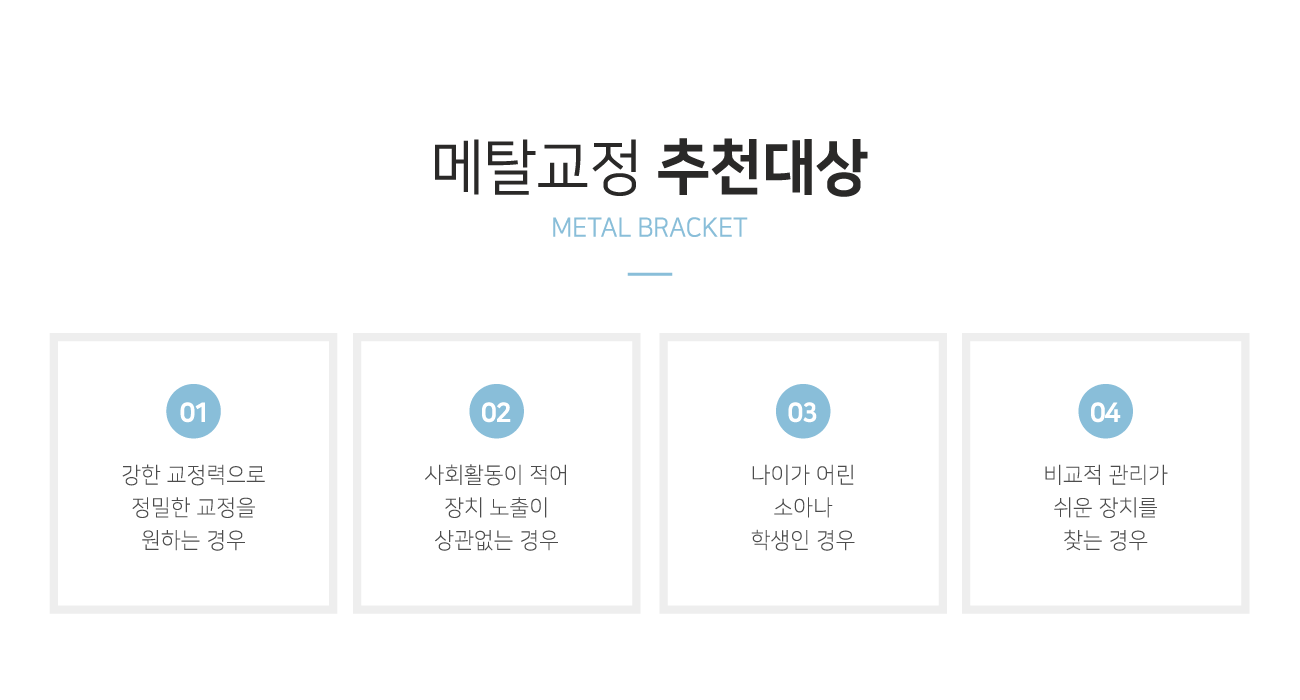 메탈교정 추천대상

METAL BRACKET

01

강한 교정력으로
정밀한 교정을
원하는 경우

02

사회활동이 적어
장치 노출이
상관없는 경우

03

나이가 어린
소아나
학생인 경우

04

비교적 관리가
쉬운 장치를
찾는 경우