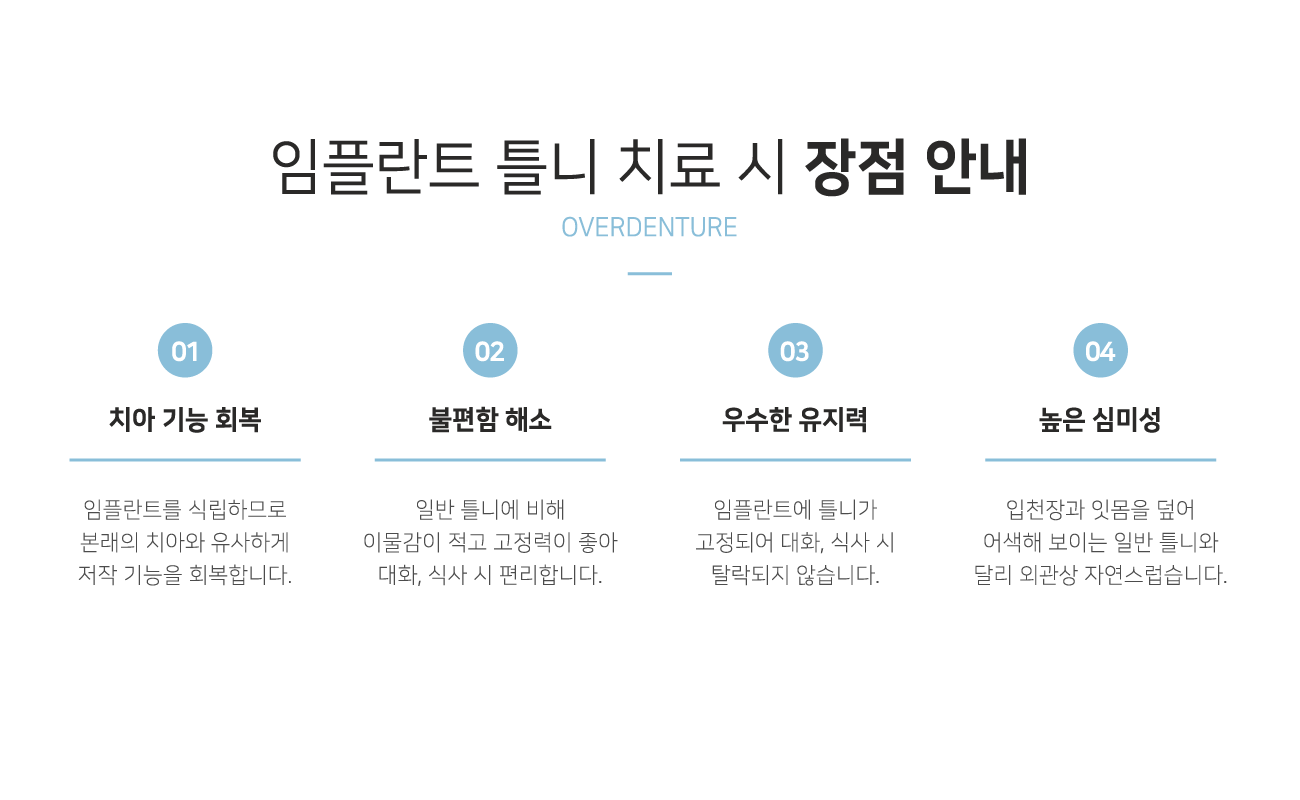 임플란트 틀니 치료 시 장점 안내
OVERDENTURE

01
치아 기능 회복
임플란트를 식립하므로 본래의 치아와 유사하게 저작 기능을 회복합니다.

02
불편함 해소
일반 틀니에 비해 이물감이 적고 고정력이 좋아 대화, 식사 시 편리합니다.

03
우수한 유지력
임플란트에 틀니가 고정되어 대화, 식사 시 탈락되지 않습니다.

04
높은 심미성
입천장과 잇몸을 덮어 어색해 보이는 일반 틀니와 달리 외관상 자연스럽습니다.